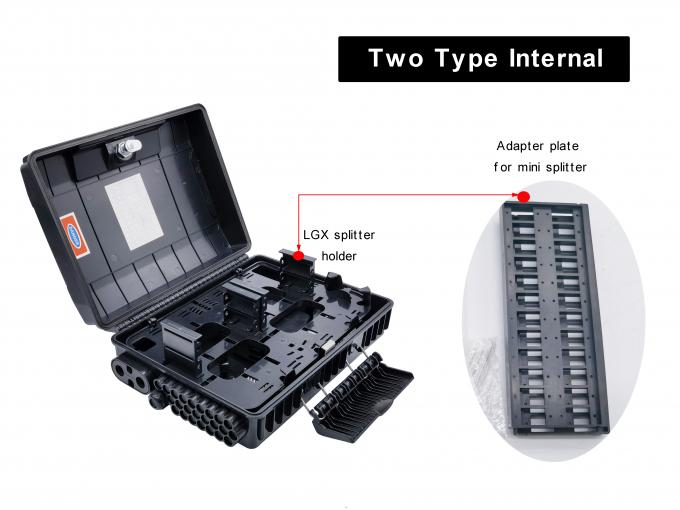 Two Type Internal

Adapter plate for mini splitter

LGX splitter holder